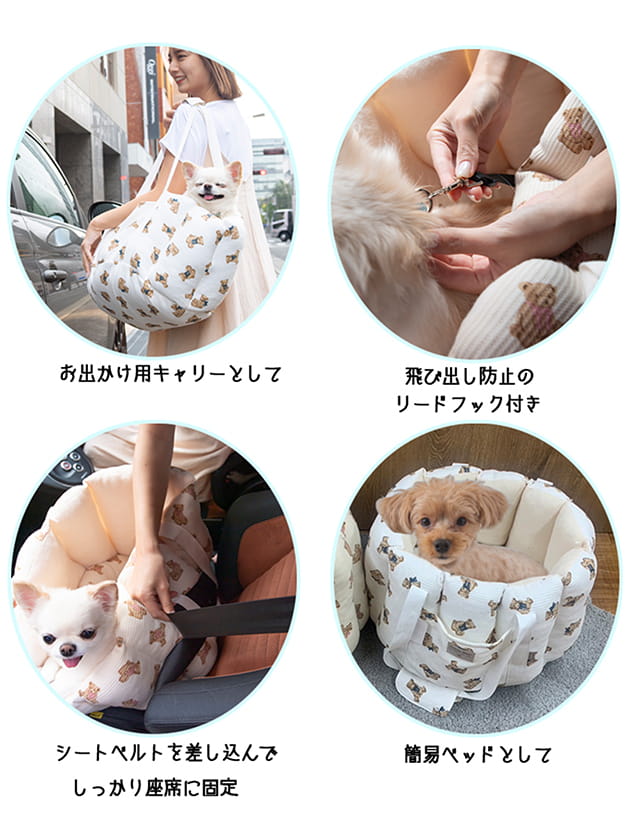 お出かけ用キャリーとして

飛び出し防止の
リードフック付き

シートベルトを差し込んで
しっかり座席に固定

簡易ベッドとして