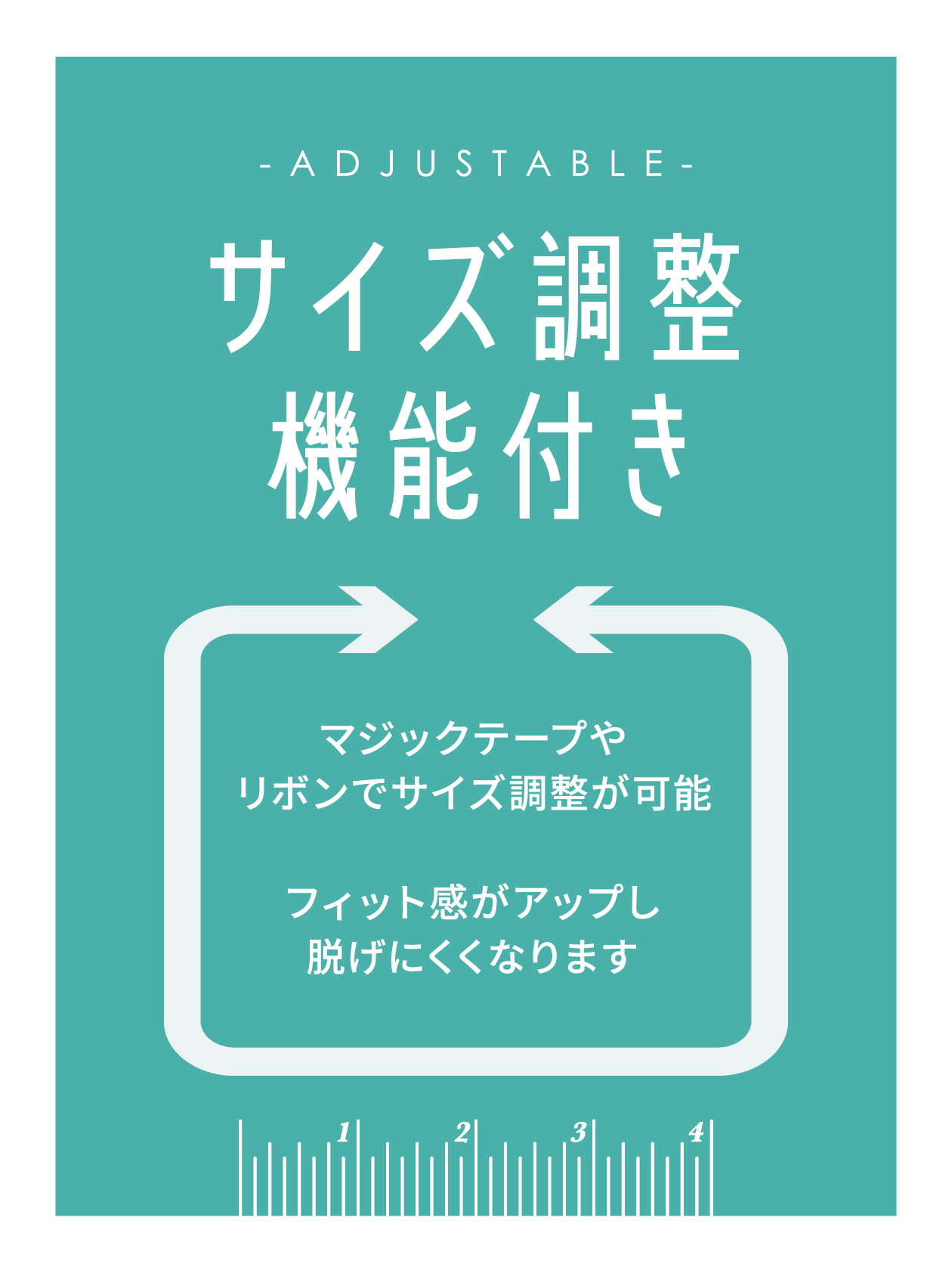 -ADJUSTABLE-

サイズ調整
機能付き

マジックテープや
リボンでサイズ調整が可能

フィット感がアップし
脱げにくくなります

1 2 3 4